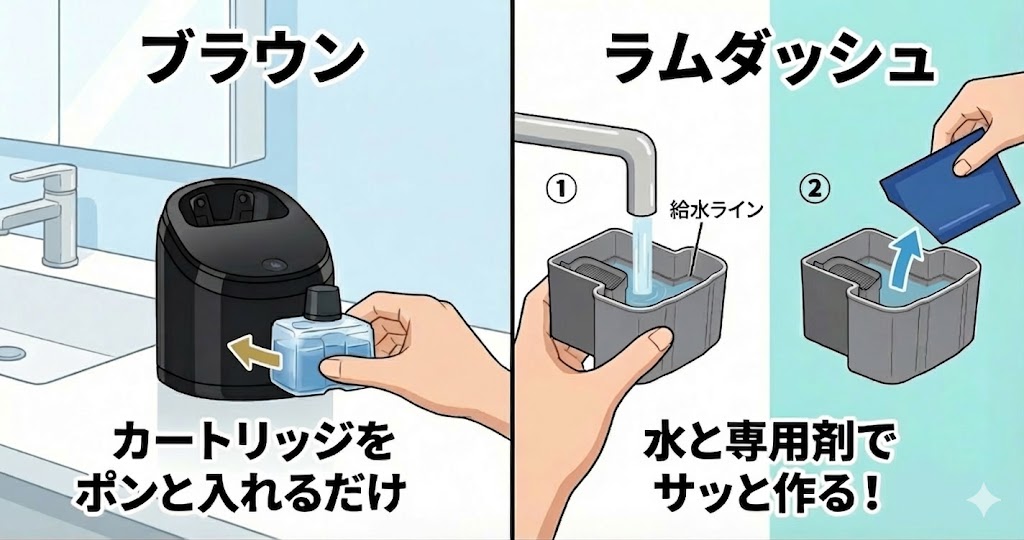 ブラウン

カートリッジをポンと入れるだけ

ラムダッシュ

①

給水ライン

②

水と専用剤でサッと作る！